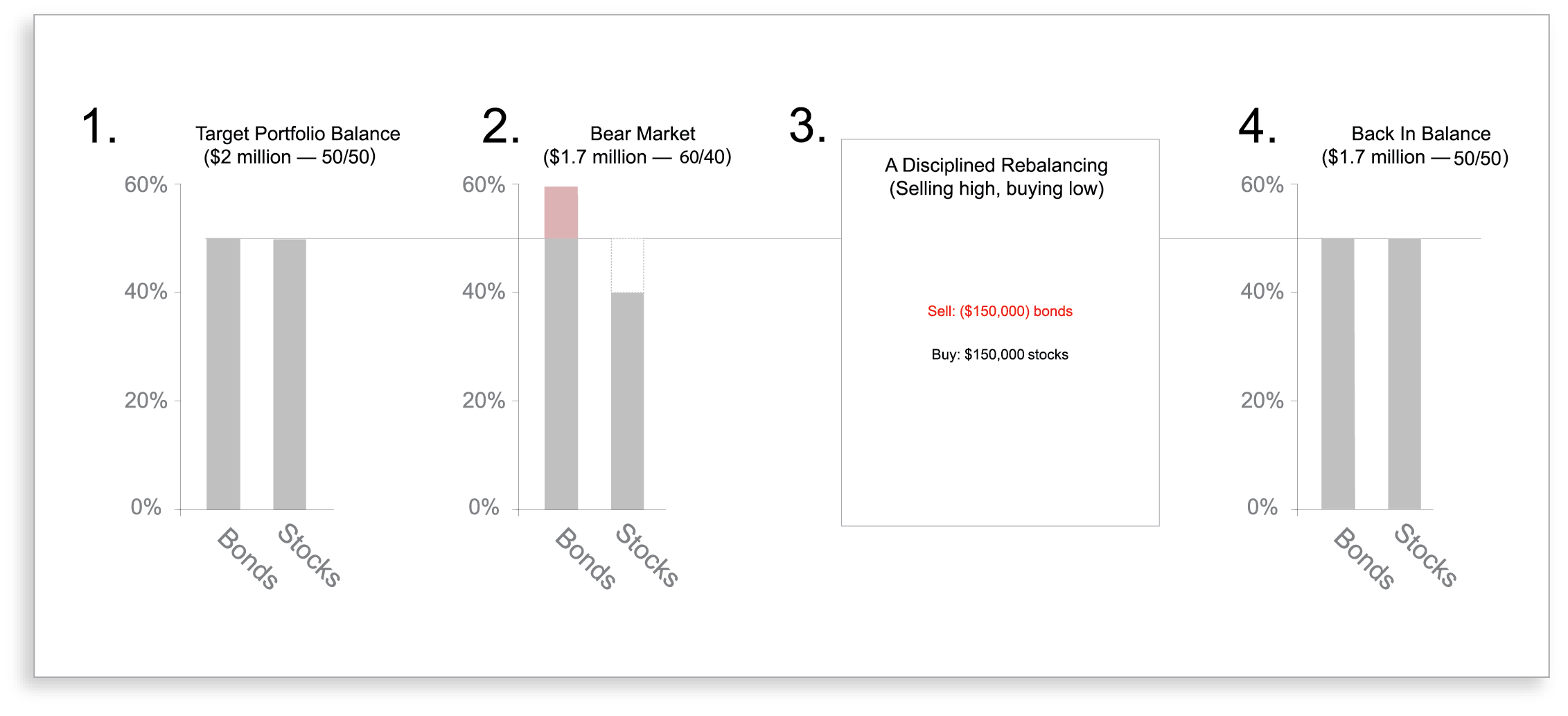 1.

Target Portfolio Balance
($2 million — 50/50)

60%
40%
20%
0%

Bonds Stocks

2.

Bear Market
($1.7 million — 60/40)

60%
40%
20%
0%

Bonds Stocks

3.

A Disciplined Rebalancing
(Selling high, buying low)

Sell: ($150,000) bonds

Buy: $150,000 stocks

4.

Back In Balance
($1.7 million — 50/50)

60%
40%
20%
0%

Bonds Stocks